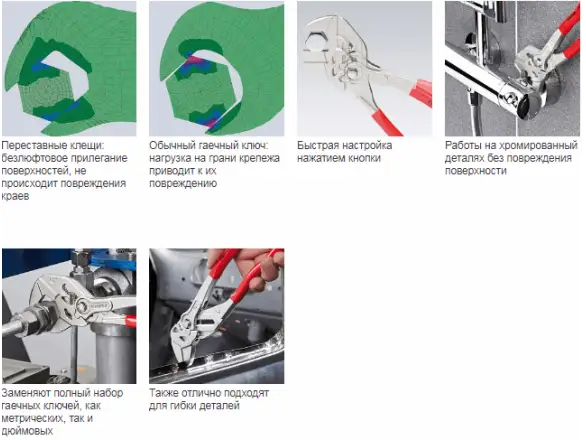 Переставные клещи: безлюфтовое прилегание поверхностей, не происходит повреждения краев

Обычный гаечный ключ: нагрузка на грани крепежа приводит к их повреждению

Быстрая настройка нажатием кнопки

Работы на хромированный деталях без повреждения поверхности

Заменяют полный набор гаечных ключей, как метрических, так и дюймовых

Также отлично подходят для гибки деталей