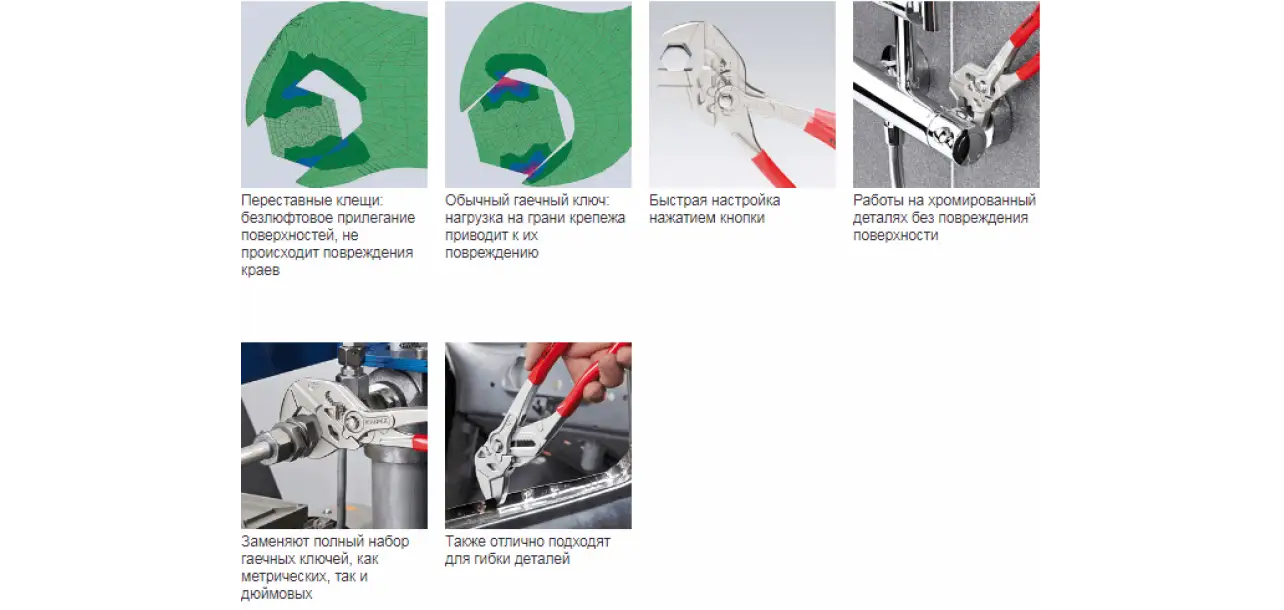 Переставные клещи: безлюфтовое прилегание поверхностей, не происходит повреждения краев

Обычный гаечный ключ: нагрузка на грани крепежа приводит к их повреждению

Быстрая настройка нажатием кнопки

Работы на хромированный деталях без повреждения поверхности

Заменяют полный набор гаечных ключей, как метрических, так и дюймовых

Также отлично подходят для гибки деталей