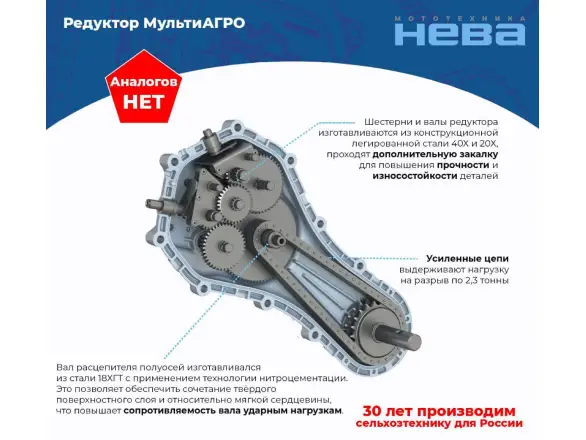 Редуктор МультиАГРО

МОТОТЕХНИКА
НЕВА

Аналогов
НЕТ

Шестерни и валы редуктора изготавливаются из конструкционной легированной стали 40Х и 20Х, проходят дополнительную закалку для повышения прочности и износостойкости деталей

Усиленные цепи выдерживают нагрузку на разрыв по 2,3 тонны

Вал расцепителя полуосей изготавливался из стали 18ХГТ с применением технологии нитроцементации. Это позволяет обеспечить сочетание твёрдого поверхностного слоя и относительно мягкой сердцевины, что повышает сопротивляемость вала ударным нагрузкам.

30 лет производим
сельхозтехнику для России