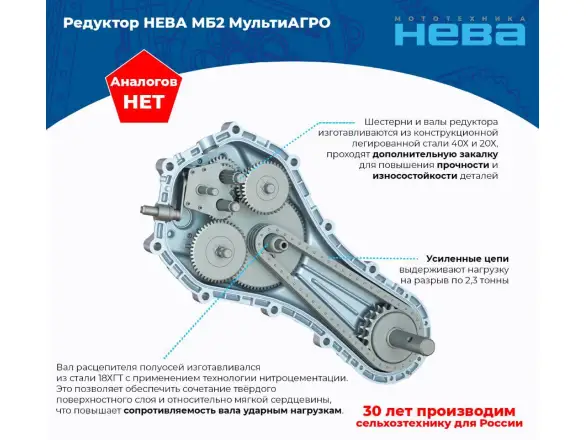 Редуктор НЕВА МБ2 МультиАГРО

МОТОТЕХНИКА
НЕВА

Аналогов НЕТ

Шестерни и валы редуктора изготавливаются из конструкционной легированной стали 40Х и 20Х, проходят дополнительную закалку для повышения прочности и износостойкости деталей

Усиленные цепи выдерживают нагрузку на разрыв по 2,3 тонны

Вал расцепителя полуосей изготавливался из стали 18ХГТ с применением технологии нитроцементации. Это позволяет обеспечить сочетание твёрдого поверхностного слоя и относительно мягкой сердцевины, что повышает сопротивляемость вала ударным нагрузкам.

30 лет производим сельхозтехнику для России